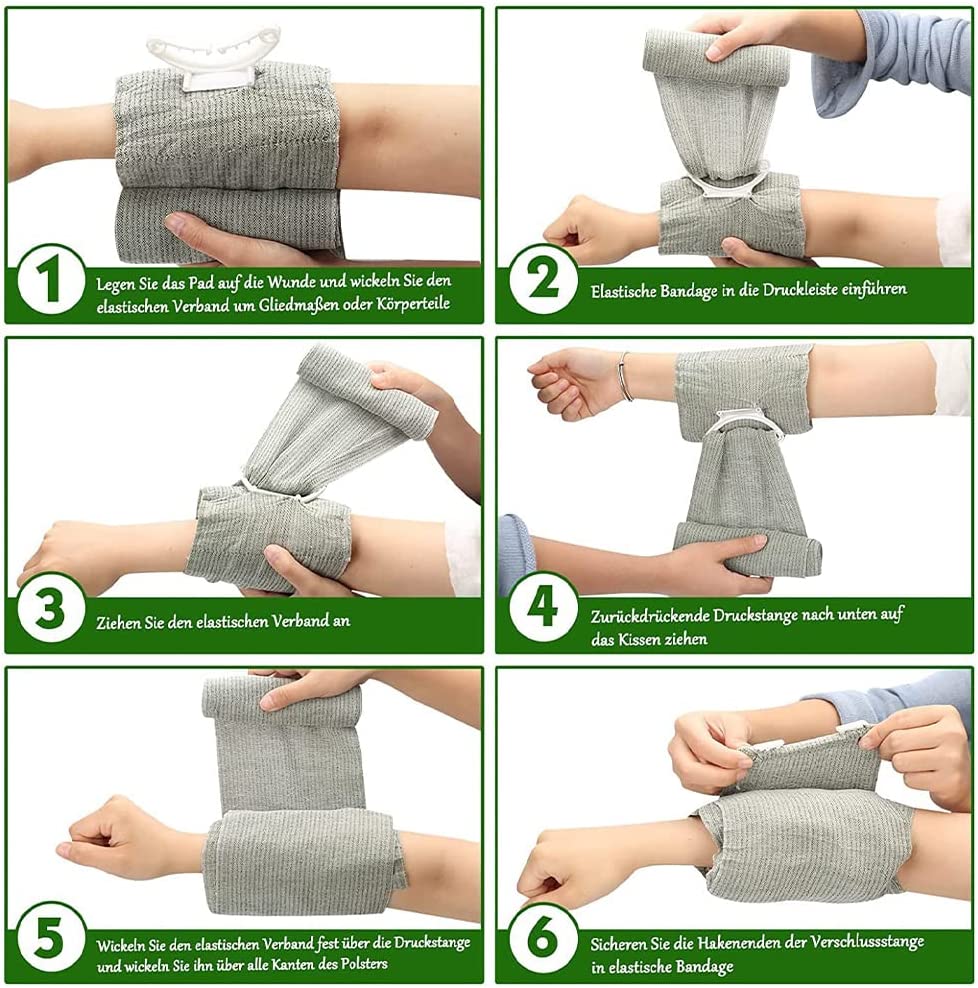 1
Legen Sie das Pad auf die Wunde und wickeln Sie den elastischen Verband um Gliedmaßen oder Körperteile

2
Elastische Bandage in die Druckleiste einführen

3
Ziehen Sie den elastischen Verband an

4
Zurückdrückende Druckstange nach unten auf das Kissen ziehen

5
Wickeln Sie den elastischen Verband fest über die Druckstange und wickeln Sie ihn über alle Kanten des Polsters

6
Sichern Sie die Hakenenden der Verschlussstange in elastische Bandage